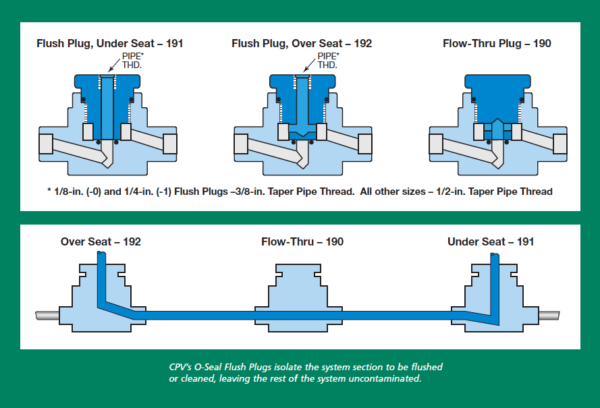 Flush Plug, Under Seat – 191

PIPE* THD.

Flush Plug, Over Seat – 192

PIPE* THD.

Flow-Thru Plug – 190

* 1/8-in. (-0) and 1/4-in. (-1) Flush Plugs –3/8-in. Taper Pipe Thread. All other sizes – 1/2-in. Taper Pipe Thread

Over Seat – 192

Flow-Thru – 190

Under Seat – 191

CPV's O-Seal Flush Plugs isolate the system section to be flushed or cleaned, leaving the rest of the system uncontaminated.