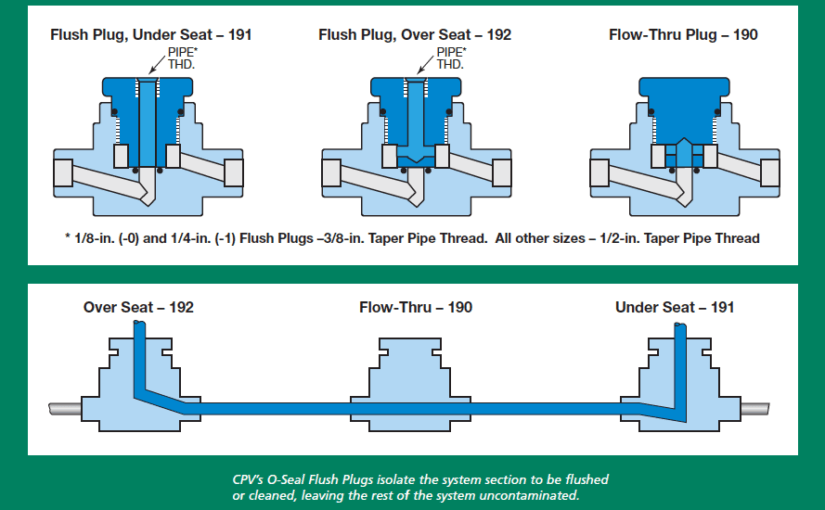 Flush Plug, Under Seat – 191

PIPE*
THD.

Flush Plug, Over Seat – 192

PIPE*
THD.

Flow-Thru Plug – 190

* 1/8-in. (-0) and 1/4-in. (-1) Flush Plugs –3/8-in. Taper Pipe Thread. All other sizes – 1/2-in. Taper Pipe Thread

Over Seat – 192

Flow-Thru – 190

Under Seat – 191

CPV's O-Seal Flush Plugs isolate the system section to be flushed or cleaned, leaving the rest of the system uncontaminated.