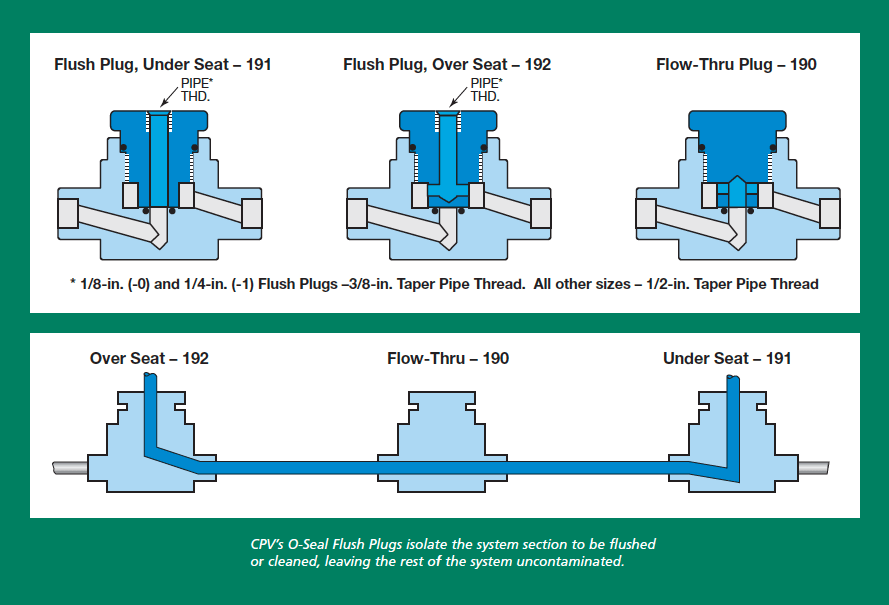 Flush Plug, Under Seat – 191

PIPE* THD.

Flush Plug, Over Seat – 192

PIPE* THD.

Flow-Thru Plug – 190

* 1/8-in. (-0) and 1/4-in. (-1) Flush Plugs –3/8-in. Taper Pipe Thread. All other sizes – 1/2-in. Taper Pipe Thread

Over Seat – 192

Flow-Thru – 190

Under Seat – 191

CPV's O-Seal Flush Plugs isolate the system section to be flushed or cleaned, leaving the rest of the system uncontaminated.